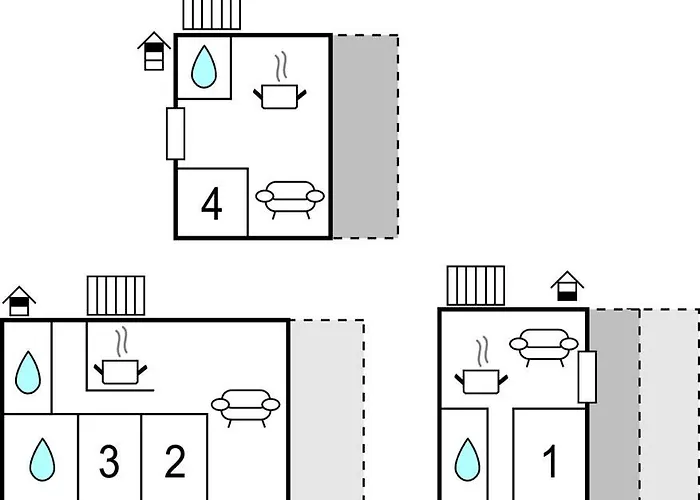 4

3
2

1